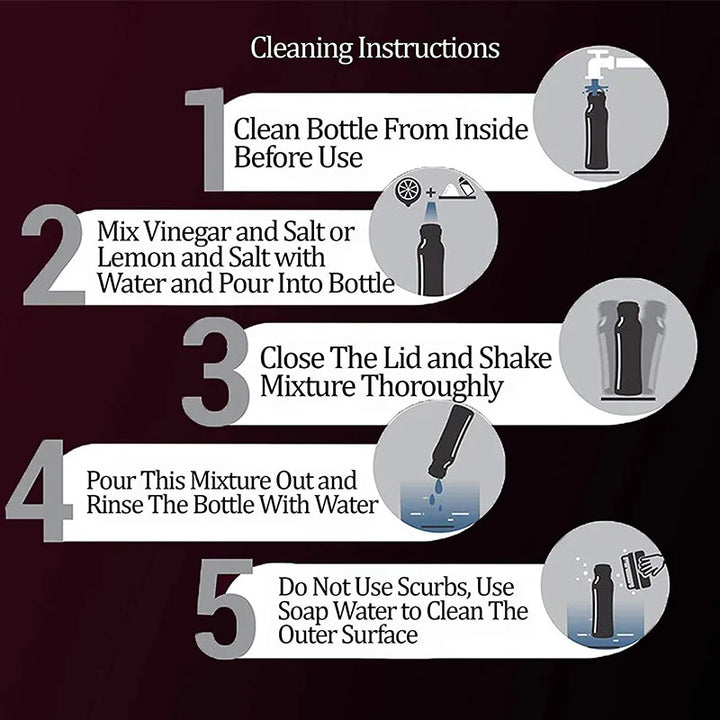 Cleaning Instructions

1 Clean Bottle From Inside Before Use

2 Mix Vinegar and Salt or Lemon and Salt with Water and Pour Into Bottle

3 Close The Lid and Shake Mixture Thoroughly

4 Pour This Mixture Out and Rinse The Bottle With Water

5 Do Not Use Scurbs, Use Soap Water to Clean The Outer Surface